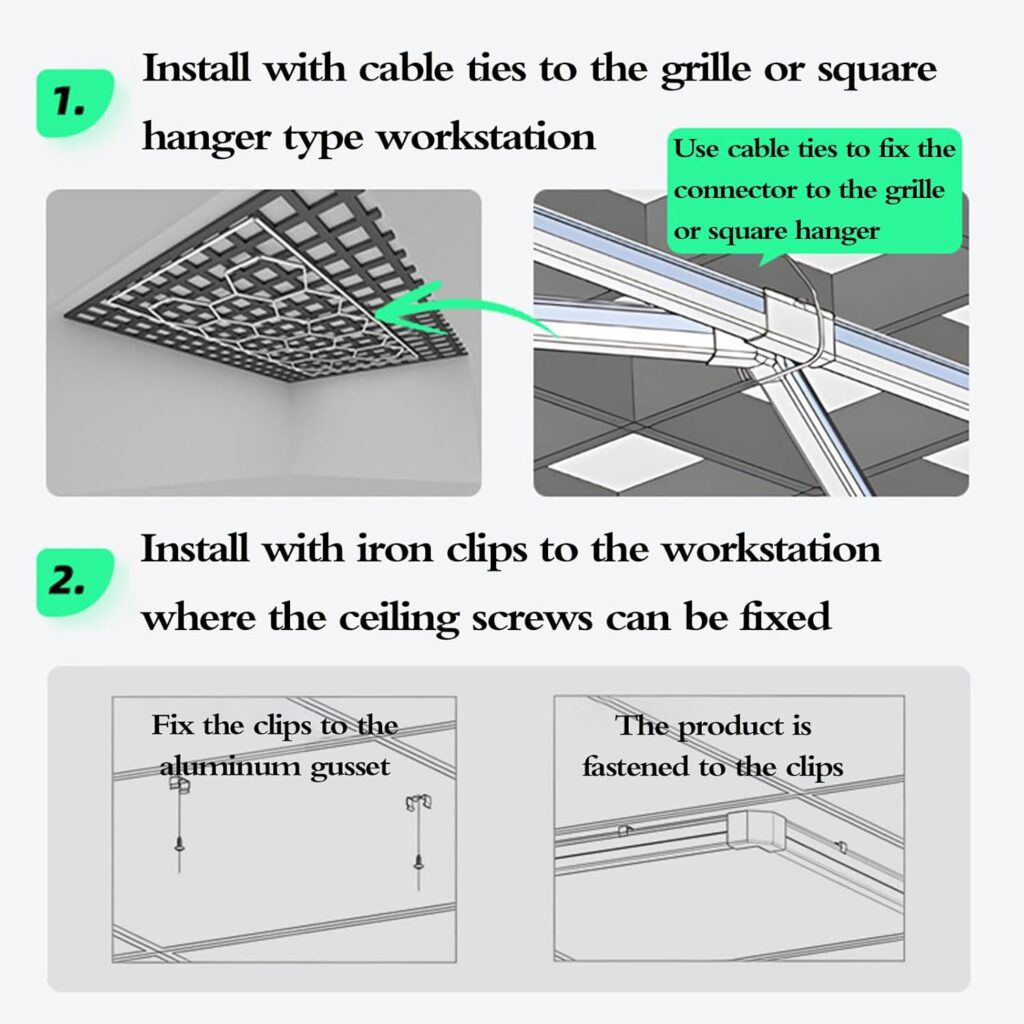 1. Install with cable ties to the grille or square hanger type workstation

Use cable ties to fix the connector to the grille or square hanger

2. Install with iron clips to the workstation where the ceiling screws can be fixed

Fix the clips to the aluminum gusset

The product is fastened to the clips