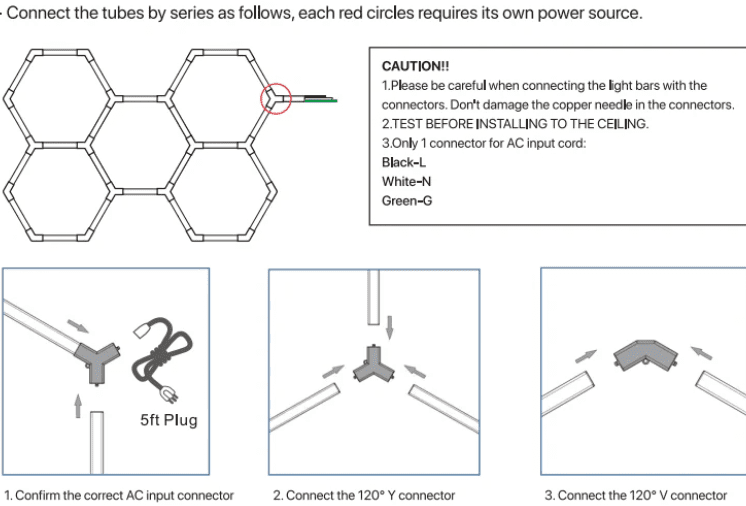 · Connect the tubes by series as follows, each red circles requires its own power source.

CAUTION!!
1.Please be careful when connecting the light bars with the connectors. Don't damage the copper needle in the connectors.
2.TEST BEFORE INSTALLING TO THE CEILING.
3.Only 1 connector for AC input cord:
Black-L
White-N
Green-G

5ft Plug

1. Confirm the correct AC input connector

2. Connect the 120° Y connector

3. Connect the 120° V connector